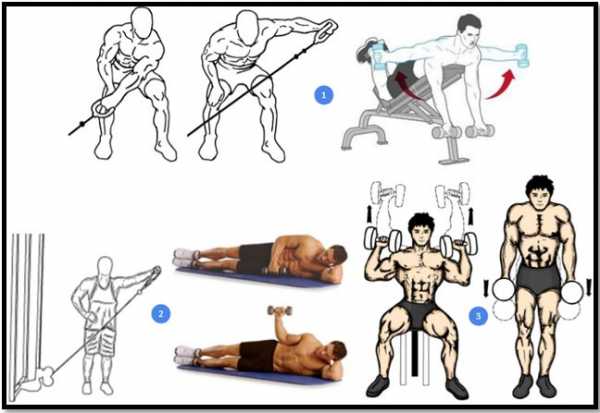 1

2

3