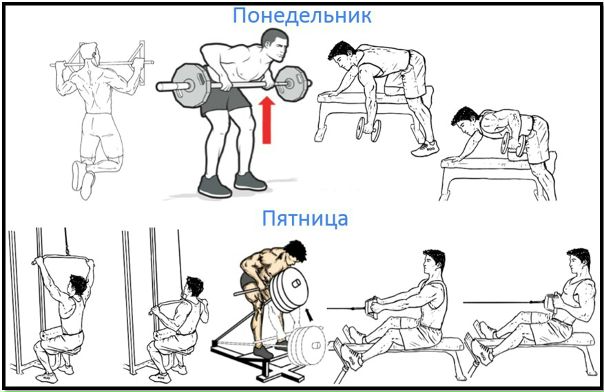 Понедельник

Пятница