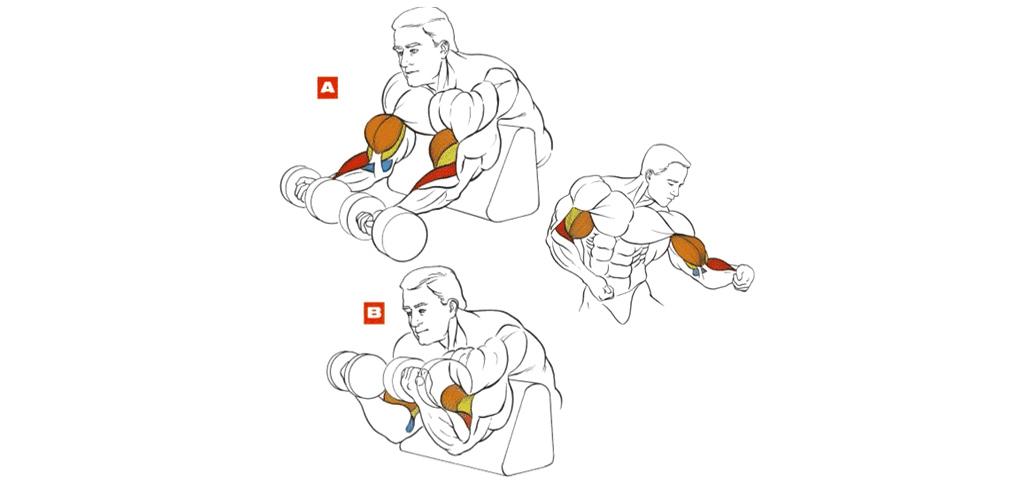 A

B