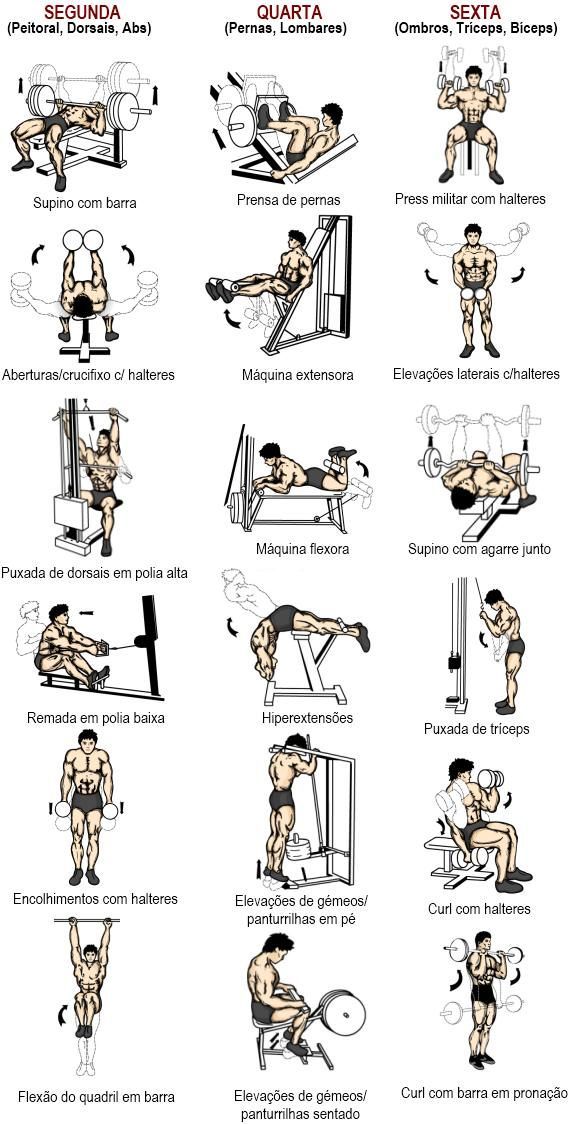 SEGUNDA
(Peitoral, Dorsais, Abs)

Supino com barra

Aberturas/crucifixo c/ halteres

Puxada de dorsais em polia alta

Remada em polia baixa

Encolhimentos com halteres

Flexão do quadril em barra

QUARTA
(Pernas, Lombares)

Prensa de pernas

Máquina extensora

Máquina flexora

Hiperextensões

Elevações de gémeos/ panturrilhas em pé

Elevações de gémeos/ panturrilhas sentado

SEXTA
(Ombros, Tríceps, Bíceps)

Press militar com halteres

Elevações laterais c/halteres

Supino com agarre junto

Puxada de tríceps

Curl com halteres

Curl com barra em pronação