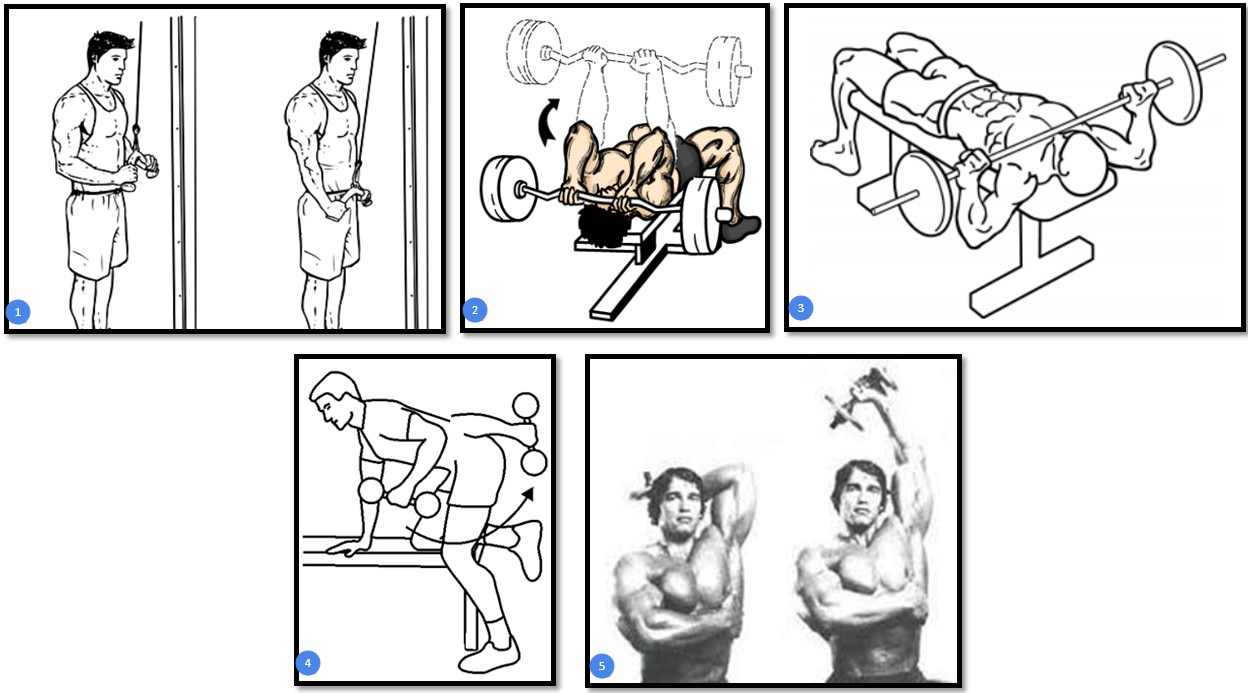 1

2

3

4

5