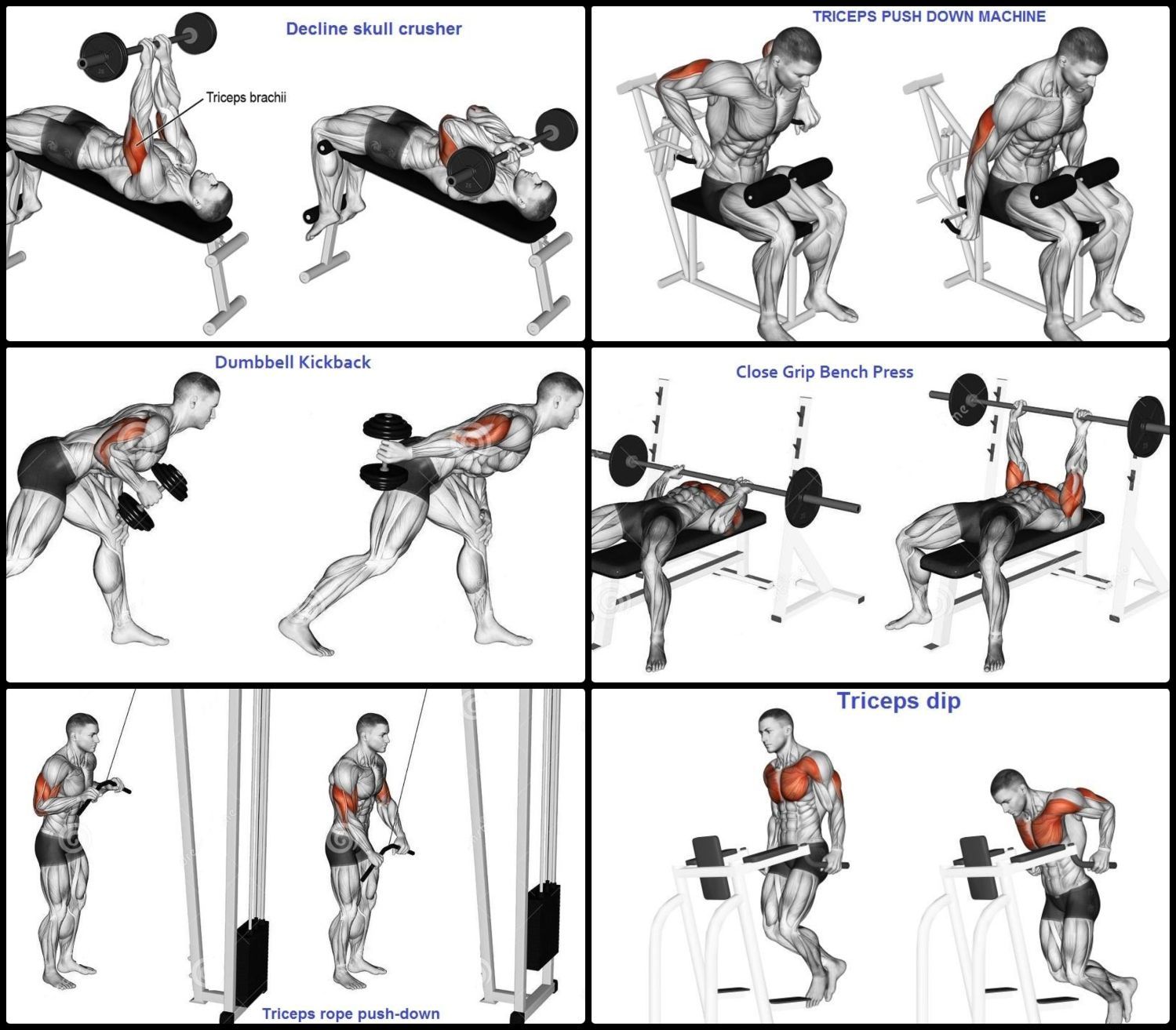 Decline skull crusher

Triceps brachii

TRICEPS PUSH DOWN MACHINE

Dumbbell Kickback

Close Grip Bench Press

Triceps rope push-down

Triceps dip