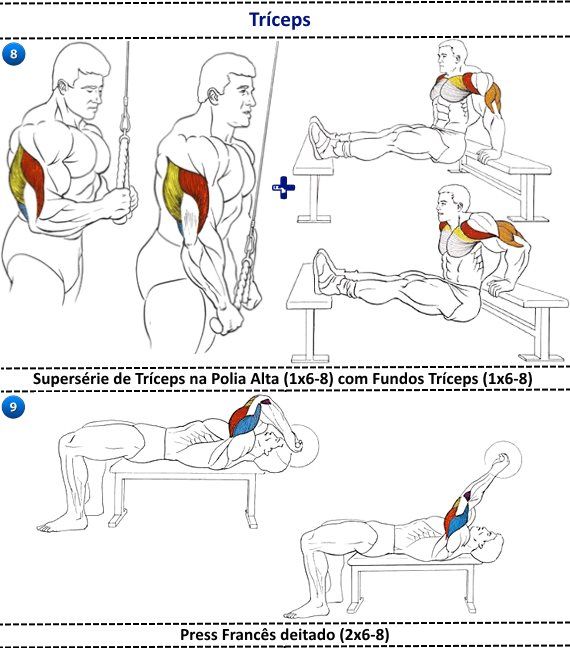 Tríceps

8

Supersérie de Tríceps na Polia Alta (1x6-8) com Fundos Tríceps (1x6-8)

9

Press Francês deitado (2x6-8)