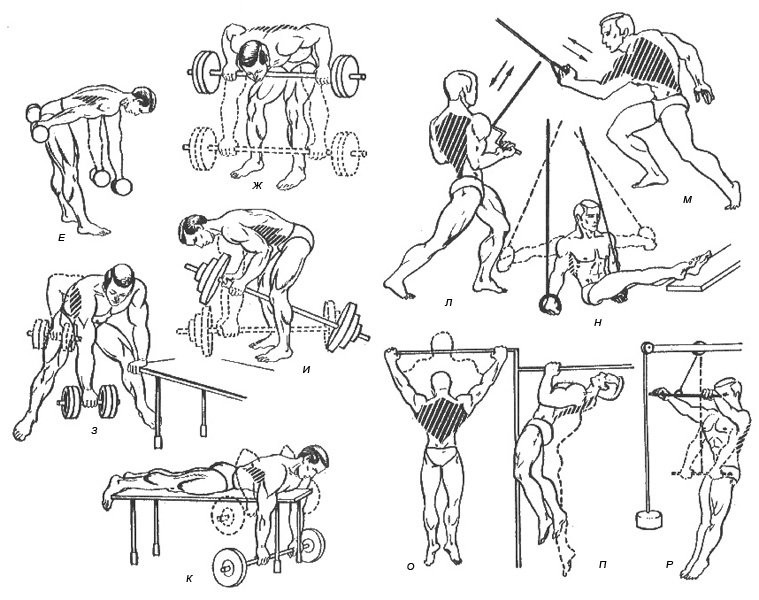 Е
Ж
З
И
К
Л
М
Н
О
П
Р