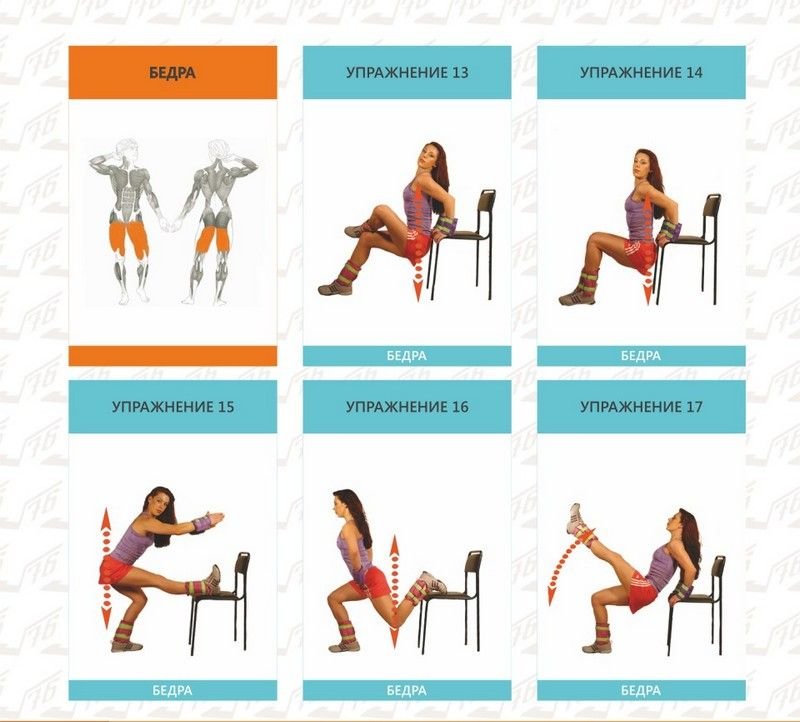 БЕДРА

УПРАЖНЕНИЕ 13

БЕДРА

УПРАЖНЕНИЕ 14

БЕДРА

УПРАЖНЕНИЕ 15

БЕДРА

УПРАЖНЕНИЕ 16

БЕДРА

УПРАЖНЕНИЕ 17

БЕДРА