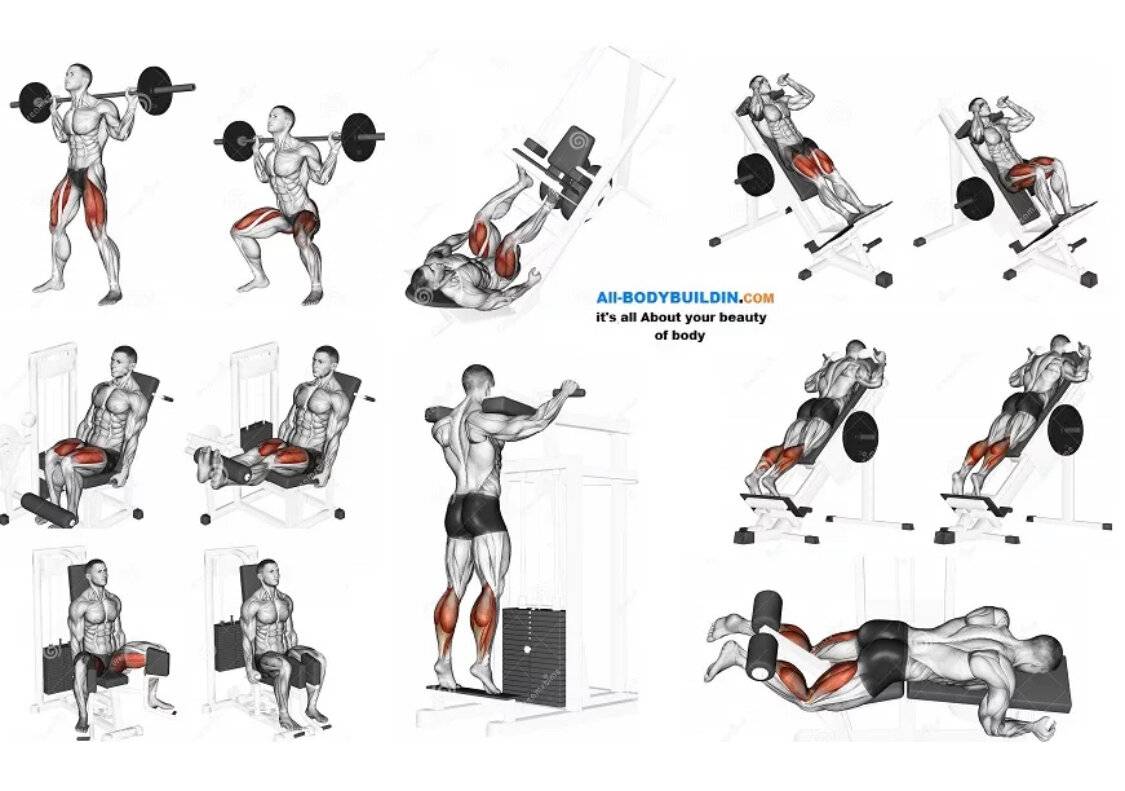 All-BODYBUILDIN.COM
it's all About your beauty of body