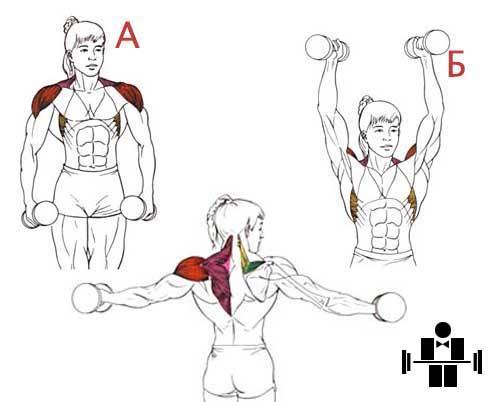 А

Б